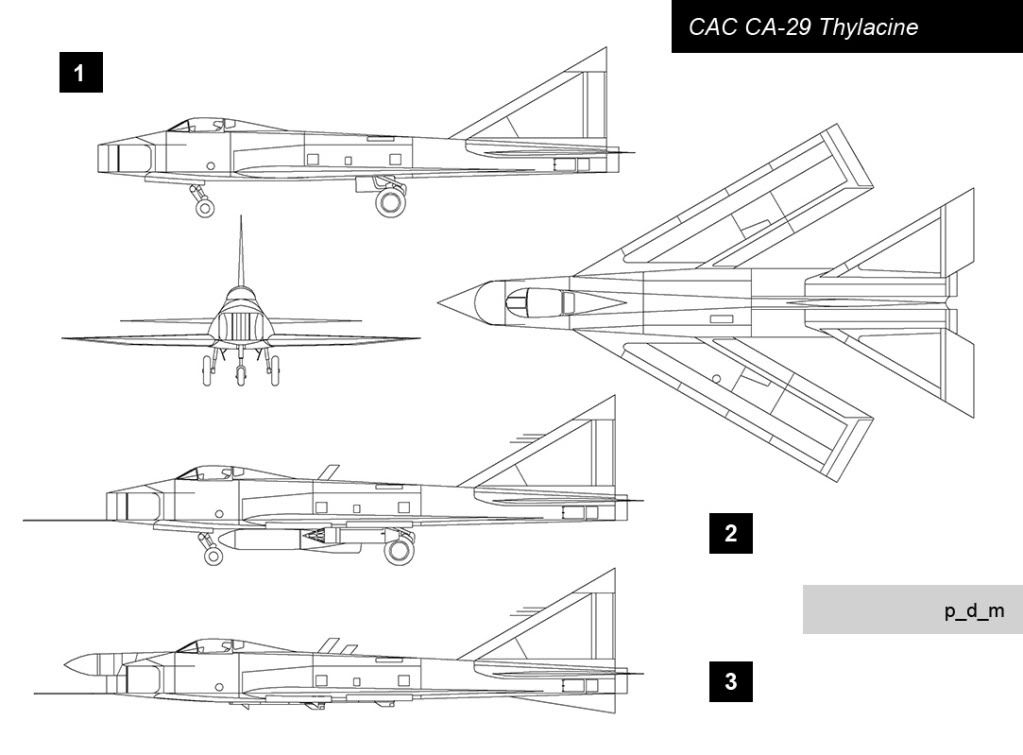 CAC CA-29 Thylacine

1

2

p_d_m

3