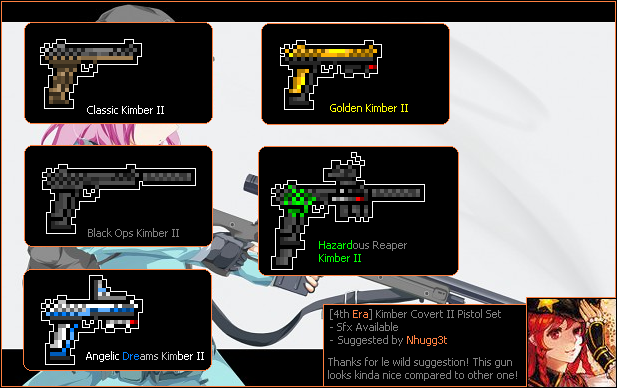 Classic Kimber II

Golden Kimber II

Black Ops Kimber II

Hazardous Reaper Kimber II

Angelic Dreams Kimber II

[4th Era] Kimber Covert II Pistol Set
- Sfx Available
- Suggested by Nhugg3t

Thanks for le wild suggestion! This gun looks kinda nice compared to other one!